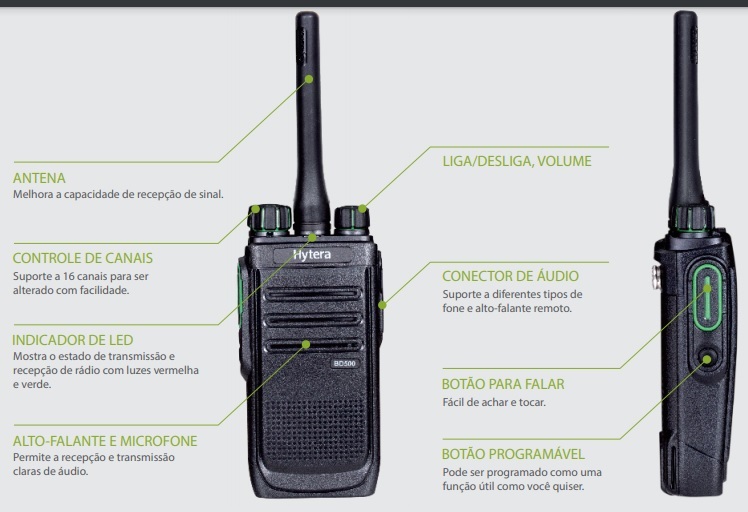 ANTENA
Melhora a capacidade de recepção de sinal.

CONTROLE DE CANAIS
Suporte a 16 canais para ser alterado com facilidade.

INDICADOR DE LED
Mostra o estado de transmissão e recepção de rádio com luzes vermelha e verde.

ALTO-FALANTE E MICROFONE
Permite a recepção e transmissão claras de áudio.

Hytera

BD500

LIGA/DESLIGA, VOLUME

CONECTOR DE ÁUDIO
Suporte a diferentes tipos de fone e alto-falante remoto.

BOTÃO PARA FALAR
Fácil de achar e tocar.

BOTÃO PROGRAMÁVEL
Pode ser programado como uma função útil como você quiser.